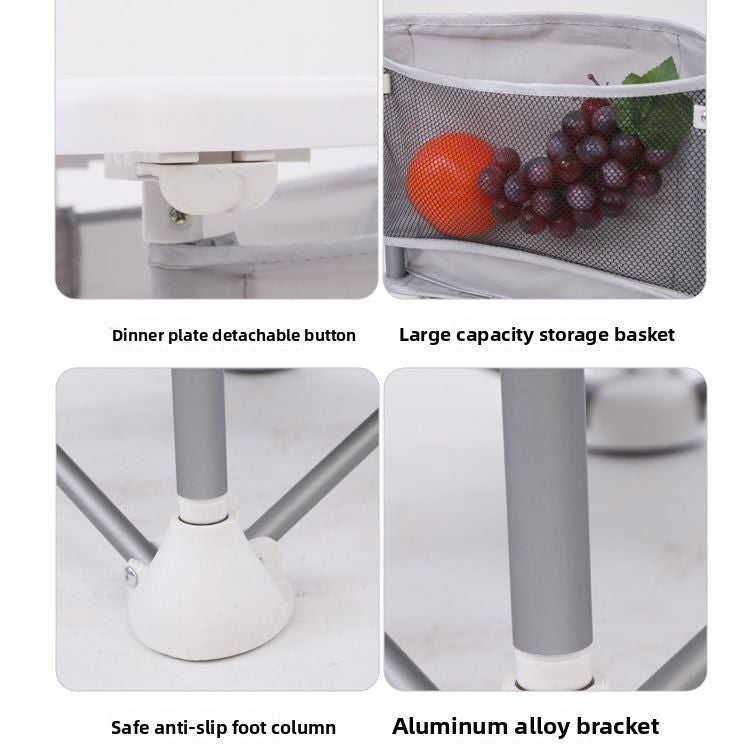 Dinner plate detachable button

Large capacity storage basket

Safe anti-slip foot column

Aluminum alloy bracket