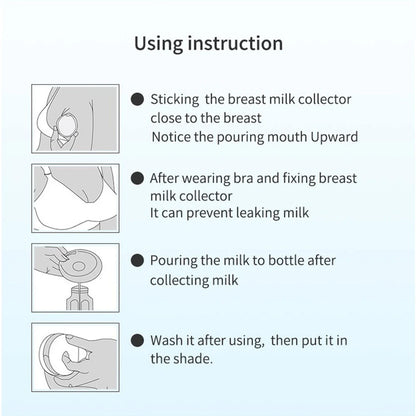 Using instruction

● Sticking the breast milk collector close to the breast
Notice the pouring mouth Upward

● After wearing bra and fixing breast milk collector
It can prevent leaking milk

● Pouring the milk to bottle after collecting milk

● Wash it after using, then put it in the shade.