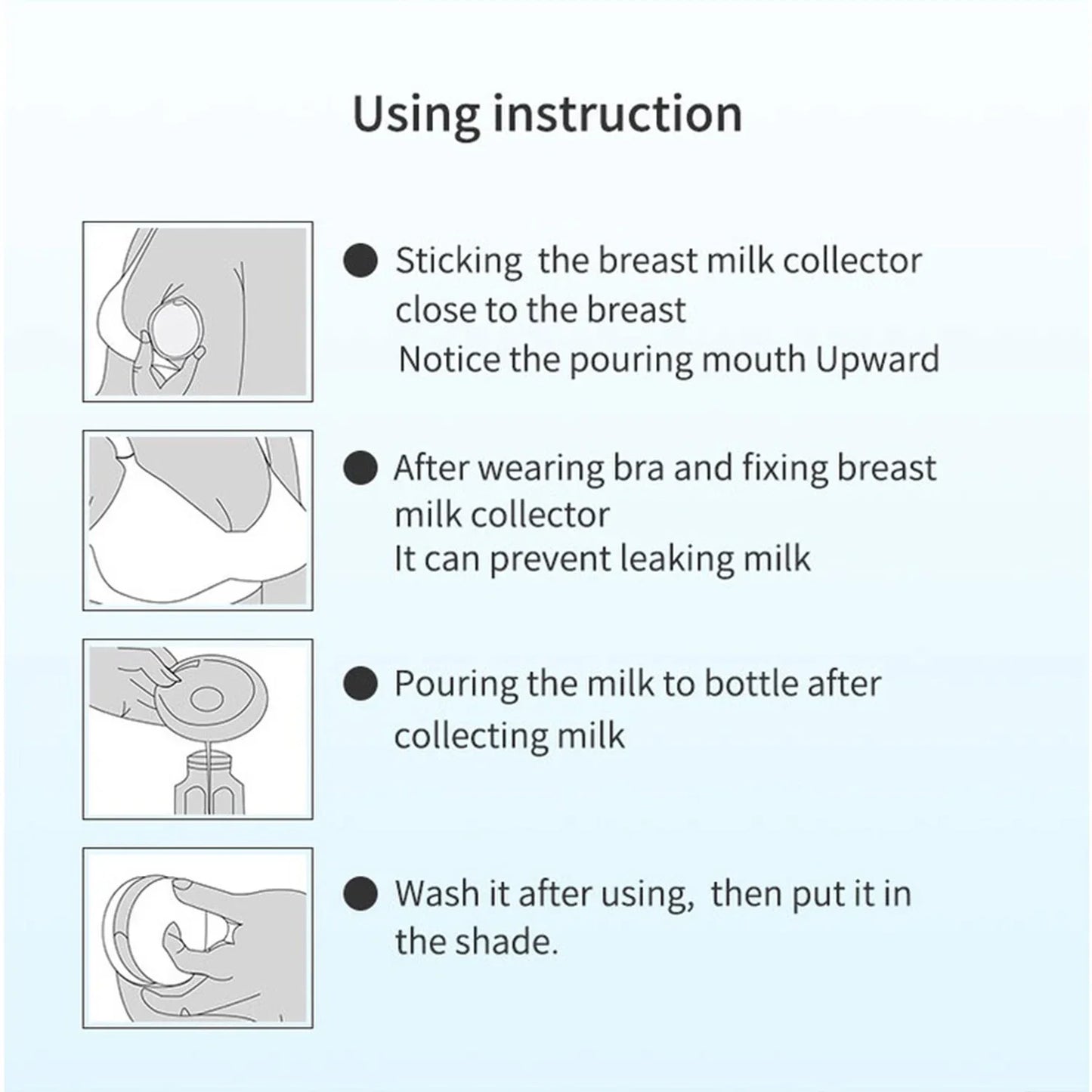 Using instruction

● Sticking  the breast milk collector close to the breast
Notice the pouring mouth Upward

● After wearing bra and fixing breast milk collector
It can prevent leaking milk

● Pouring the milk to bottle after collecting milk

● Wash it after using,  then put it in the shade.